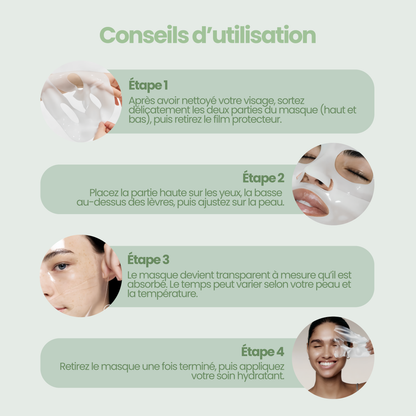 Conseils d'utilisation

Étape 1
Après avoir nettoyé votre visage, sortez délicatement les deux parties du masque (haut et bas), puis retirez le film protecteur.

Étape 2
Placez la partie haute sur les yeux, la basse au-dessus des lèvres, puis ajustez sur la peau.

Étape 3
Le masque devient transparent à mesure qu'il est absorbé. Le temps peut varier selon votre peau et la température.

Étape 4
Retirez le masque une fois terminé, puis appliquez votre soin hydratant.